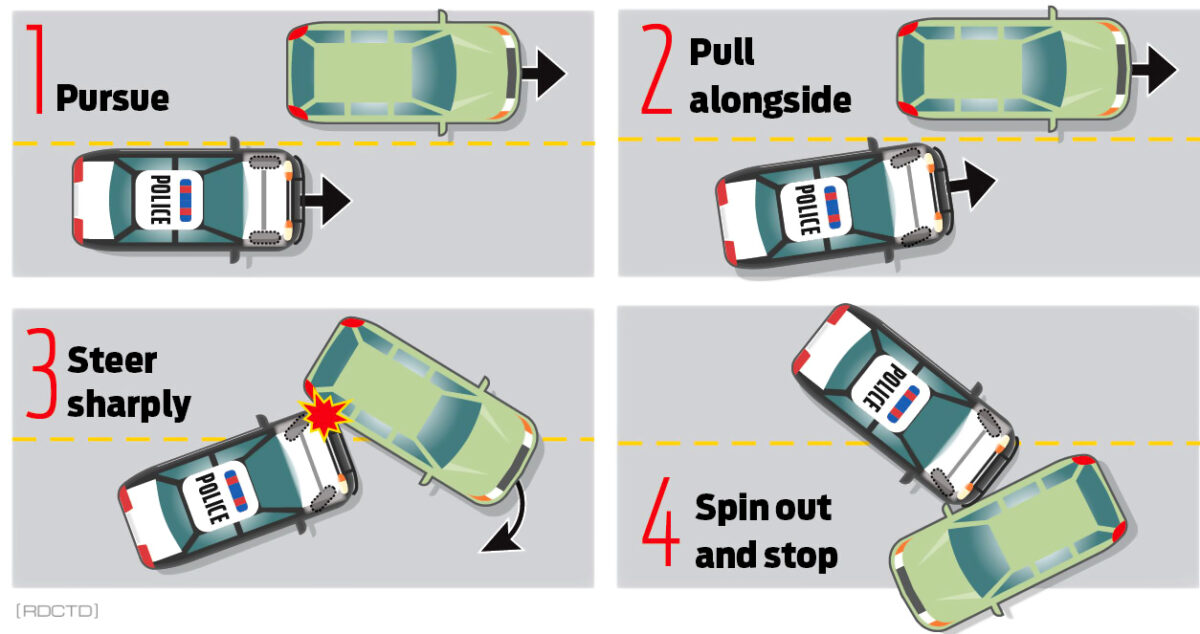 1 Pursue

POLICE

2 Pull alongside

POLICE

3 Steer sharply

POLICE

POLICE

4 Spin out and stop

[RDCTD]